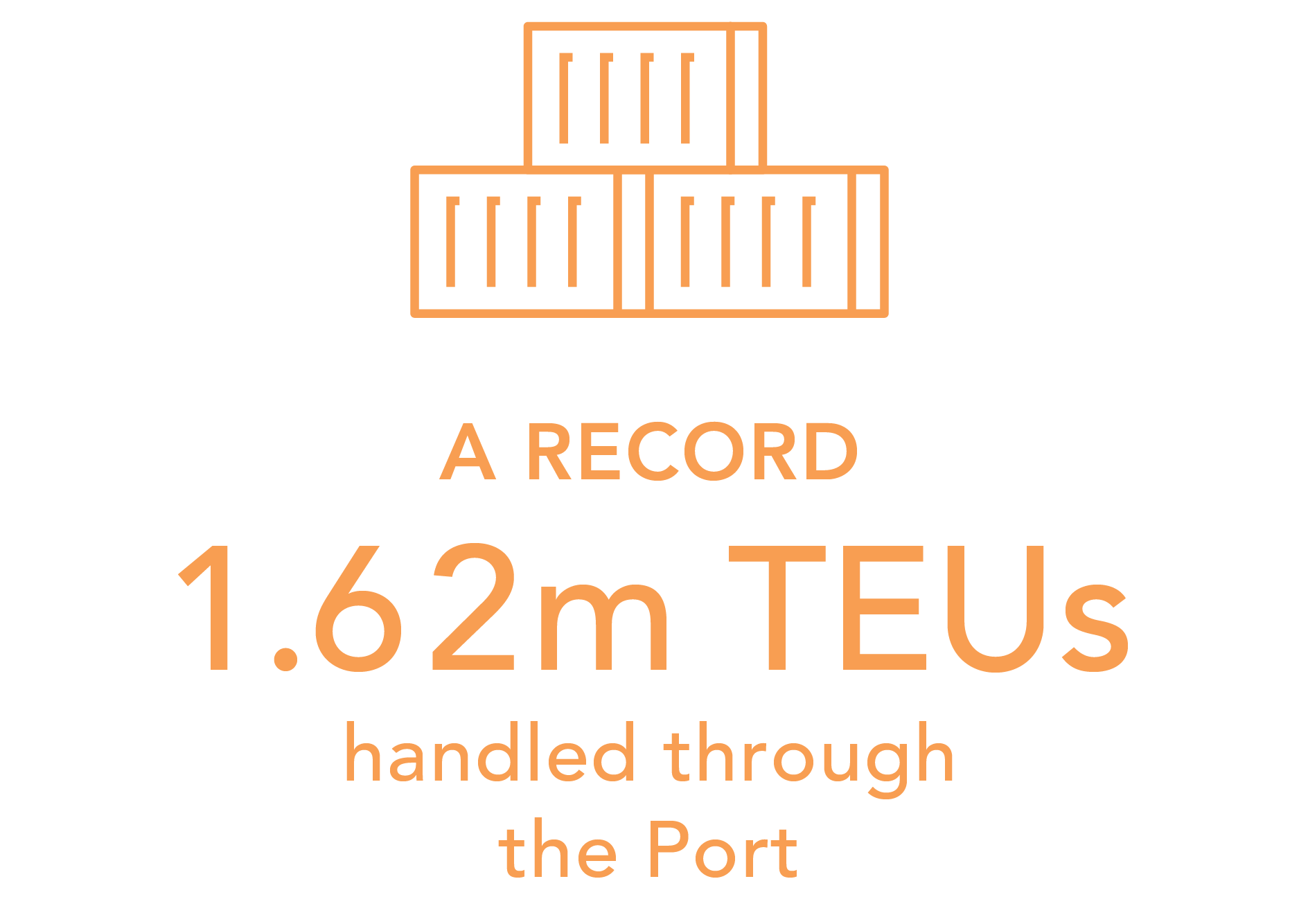 A RECORD

1.62m TEUs

handled through the Port