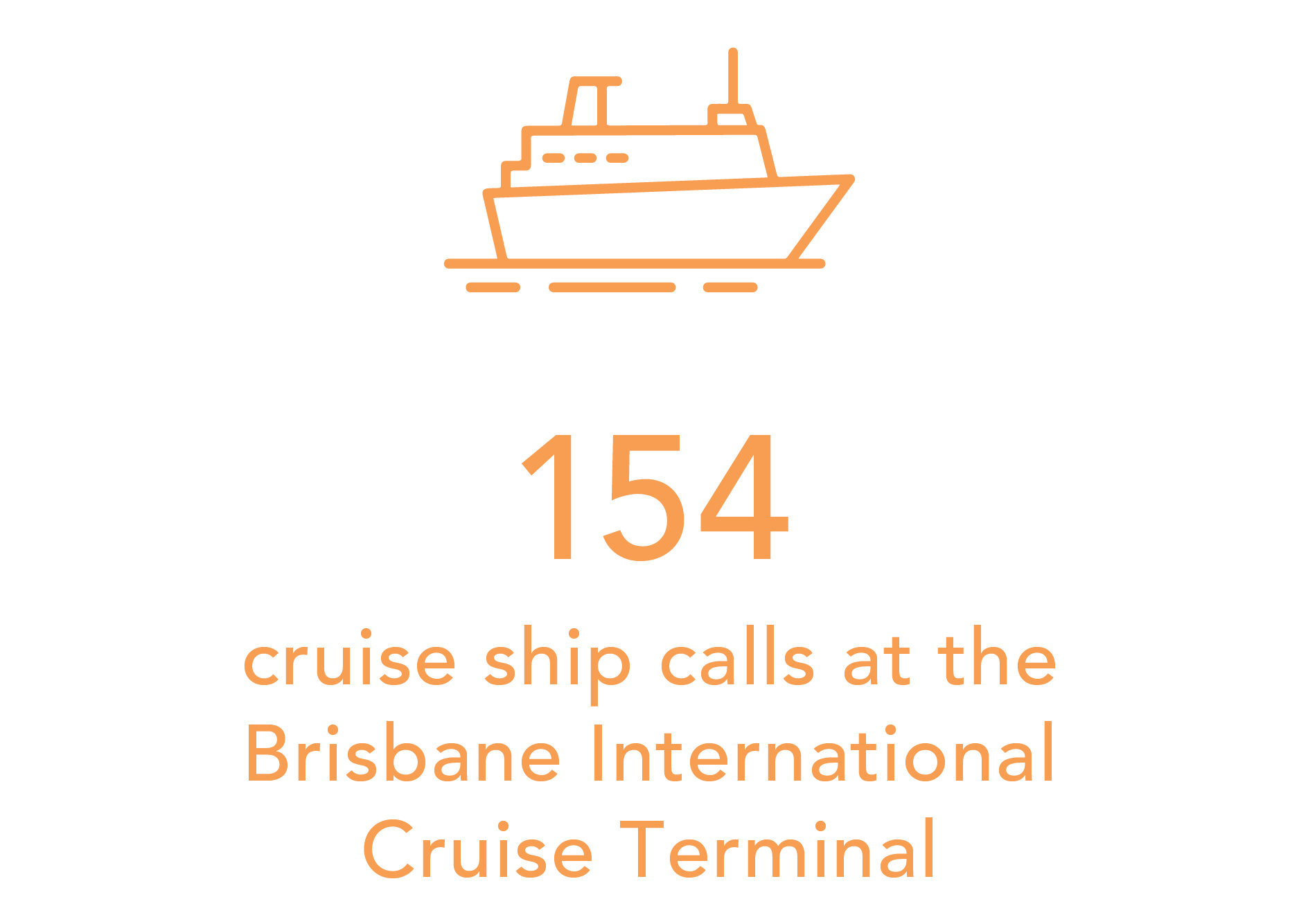 154

cruise ship calls at the Brisbane International Cruise Terminal